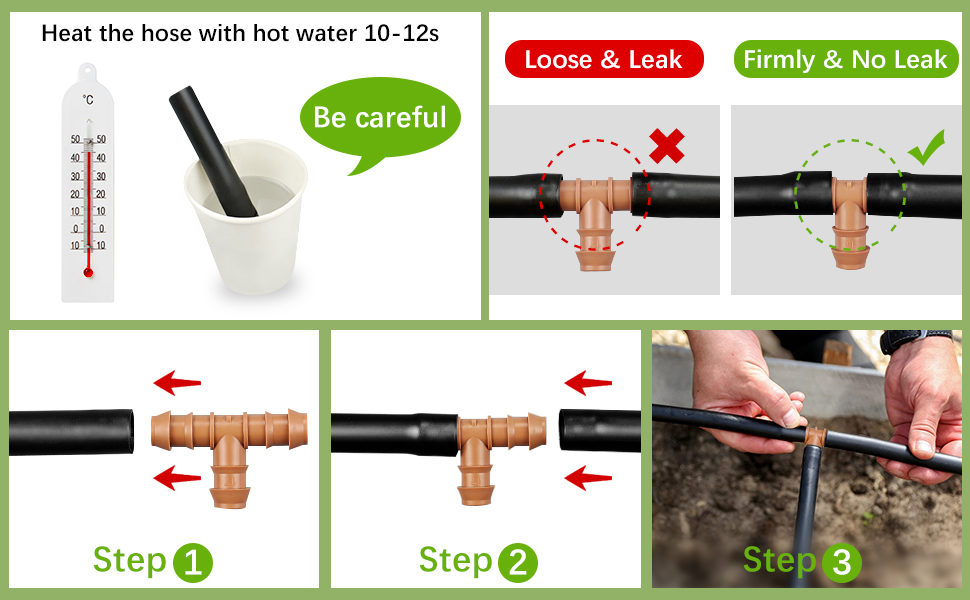 Heat the hose with hot water 10-12s

°C

50 50
40 40
30 30
20 20
10 10
0 0
10 10

Be careful

Loose & Leak

Firmly & No Leak

Step 1

Step 2

Step 3