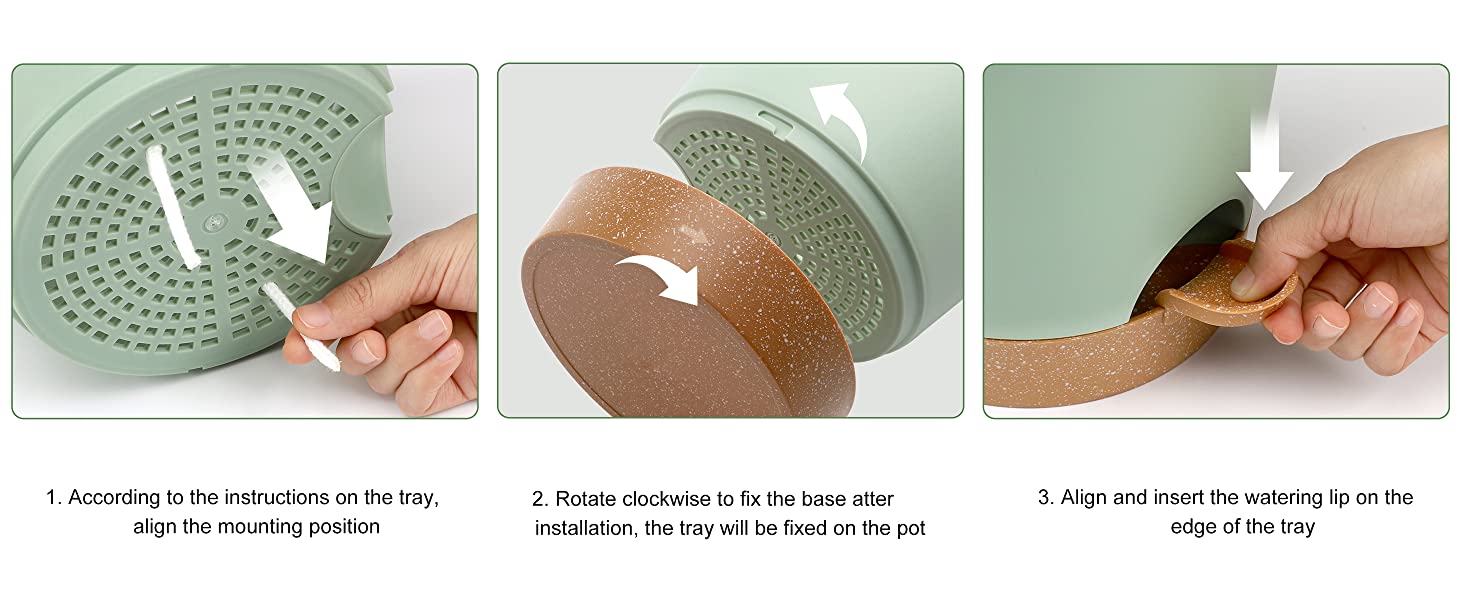 1. According to the instructions on the tray, align the mounting position

2. Rotate clockwise to fix the base atter installation, the tray will be fixed on the pot

3. Align and insert the watering lip on the edge of the tray