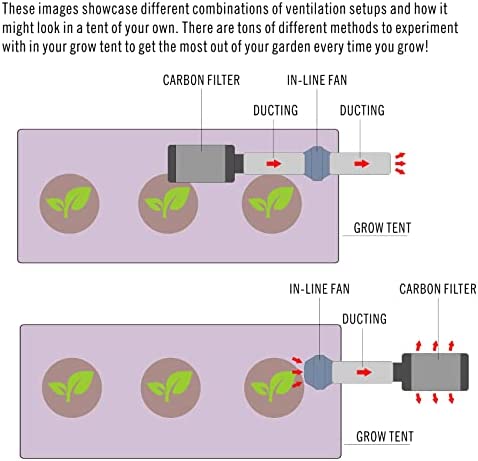 These images showcase different combinations of ventilation setups and how it might look in a tent of your own. There are tons of different methods to experiment with in your grow tent to get the most out of your garden every time you grow!

CARBON FILTER

IN-LINE FAN

DUCTING

DUCTING

GROW TENT

IN-LINE FAN

CARBON FILTER

DUCTING

GROW TENT