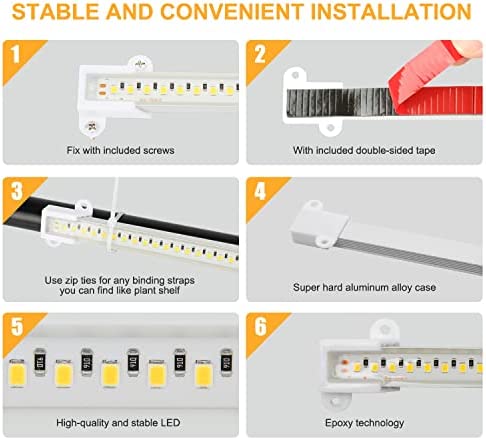 STABLE AND CONVENIENT INSTALLATION

1

Fix with included screws

2

With included double-sided tape

3

Use zip ties for any binding straps you can find like plant shelf

4

Super hard aluminum alloy case

5

910 910 910 910 910

High-quality and stable LED

6

Epoxy technology