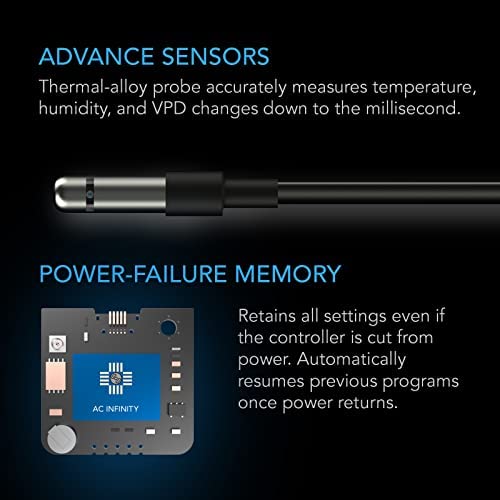 ADVANCE SENSORS

Thermal-alloy probe accurately measures temperature, humidity, and VPD changes down to the millisecond.

POWER-FAILURE MEMORY

AC INFINITY

Retains all settings even if the controller is cut from power. Automatically resumes previous programs once power returns.