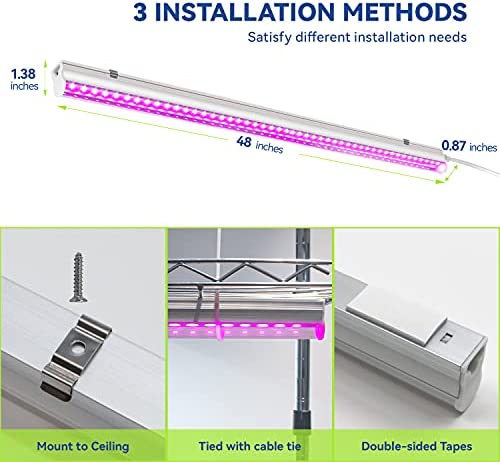 3 INSTALLATION METHODS

Satisfy different installation needs

1.38 inches

48 inches

0.87 inches

Mount to Ceiling

Tied with cable tie

Double-sided Tapes