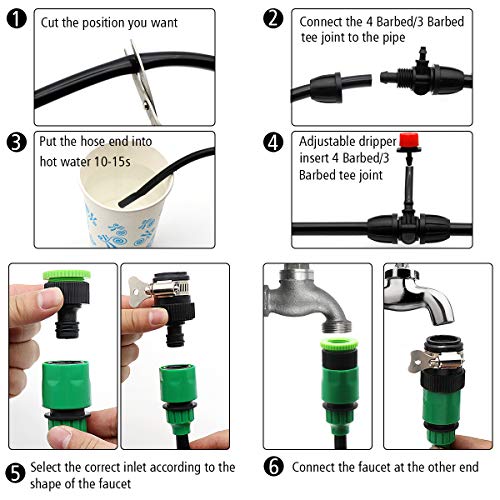 1 Cut the position you want

2 Connect the 4 Barbed/3 Barbed tee joint to the pipe

3 Put the hose end into hot water 10-15s

4 Adjustable dripper insert 4 Barbed/3 Barbed tee joint

5 Select the correct inlet according to the shape of the faucet

6 Connect the faucet at the other end